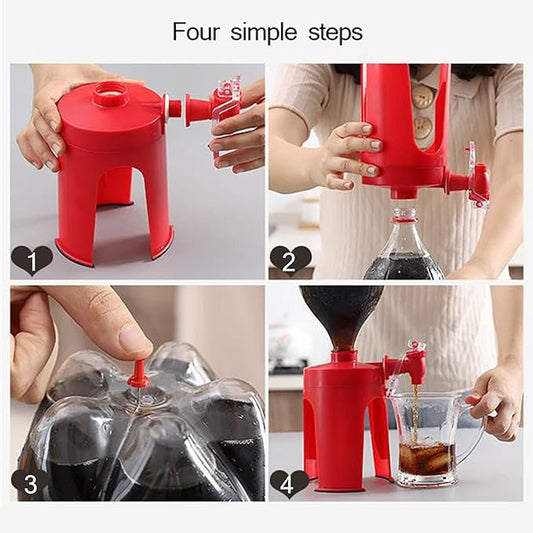 Four simple steps

1

2

3

4